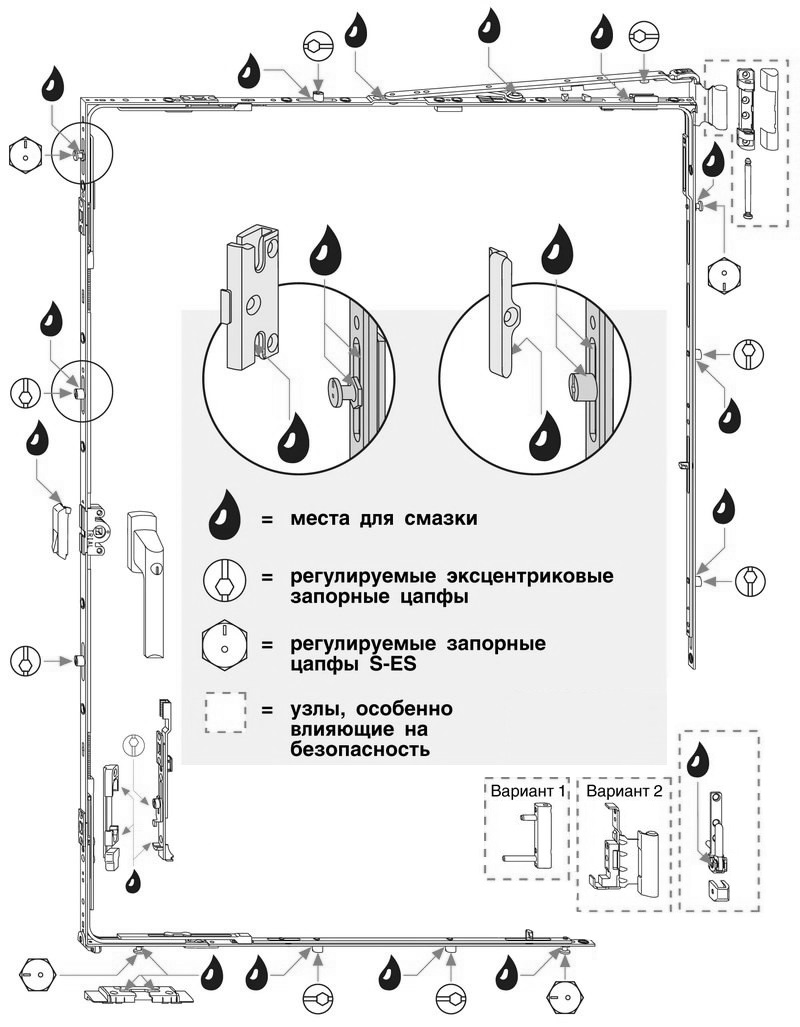 = места для смазки

= регулируемые эксцентриковые запорные цапфы

= регулируемые запорные цапфы S-ES

= узлы, особенно влияющие на безопасность

Вариант 1

Вариант 2