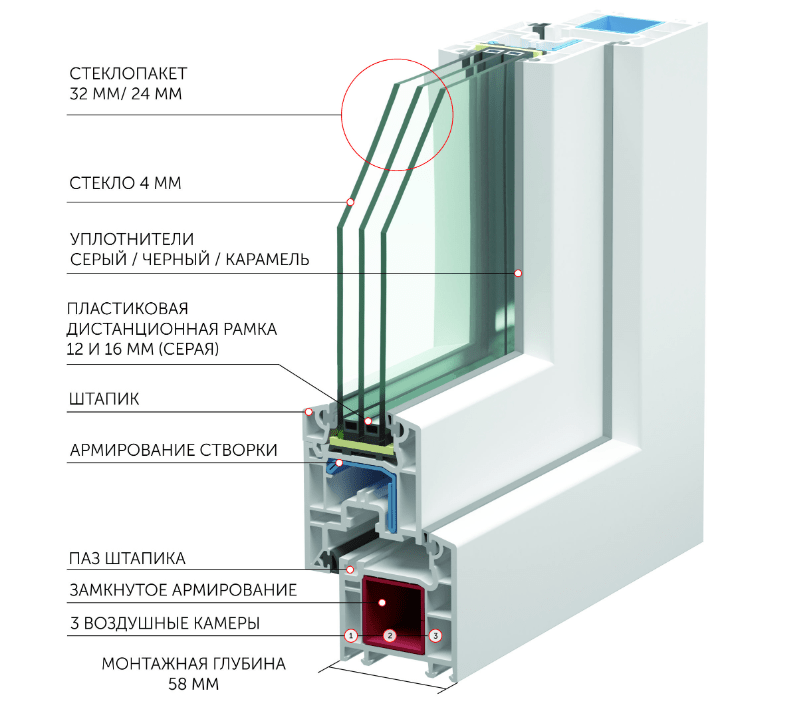 СТЕКЛОПАКЕТ
32 ММ/ 24 ММ

СТЕКЛО 4 ММ

УПЛОТНИТЕЛИ
СЕРЫЙ / ЧЕРНЫЙ / КАРАМЕЛЬ

ПЛАСТИКОВАЯ
ДИСТАНЦИОННАЯ РАМКА
12 И 16 ММ (СЕРАЯ)

ШТАПИК

АРМИРОВАНИЕ СТВОРКИ

ПАЗ ШТАПИКА

ЗАМКНУТОЕ АРМИРОВАНИЕ

3 ВОЗДУШНЫЕ КАМЕРЫ

1
2
3

МОНТАЖНАЯ ГЛУБИНА
58 ММ